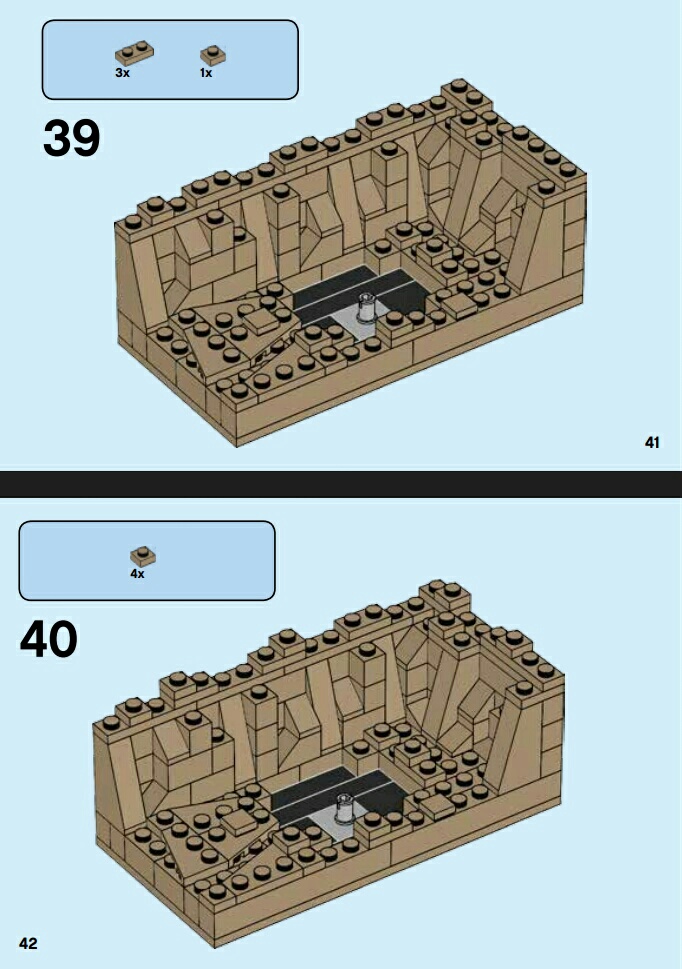 3x 1x

39

41

4x

40

42