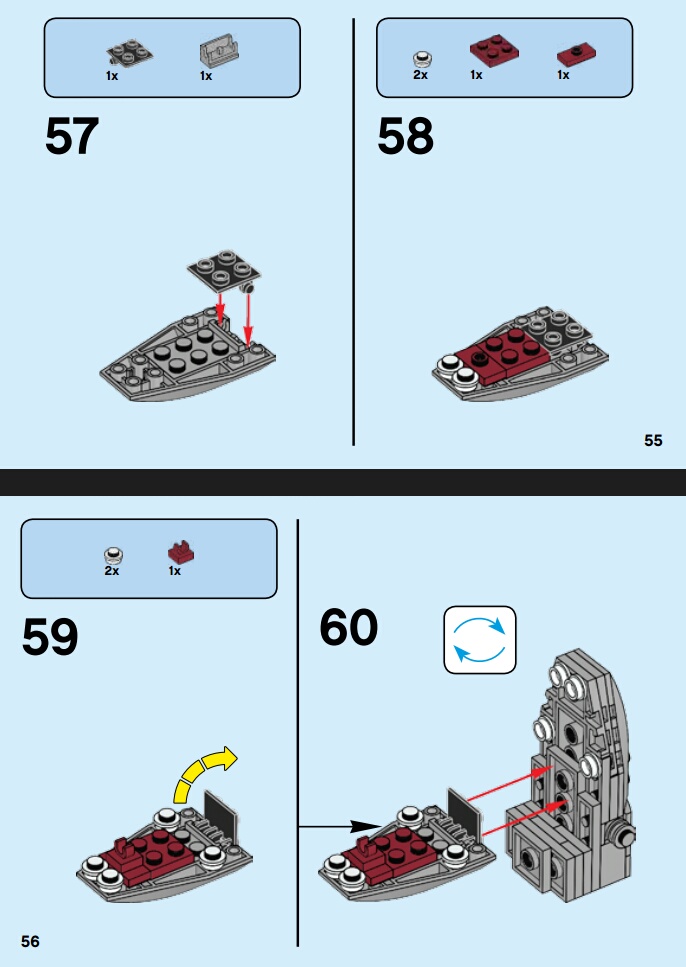 1x 1x

57

2x 1x 1x

58

55

2x 1x

59

60

56